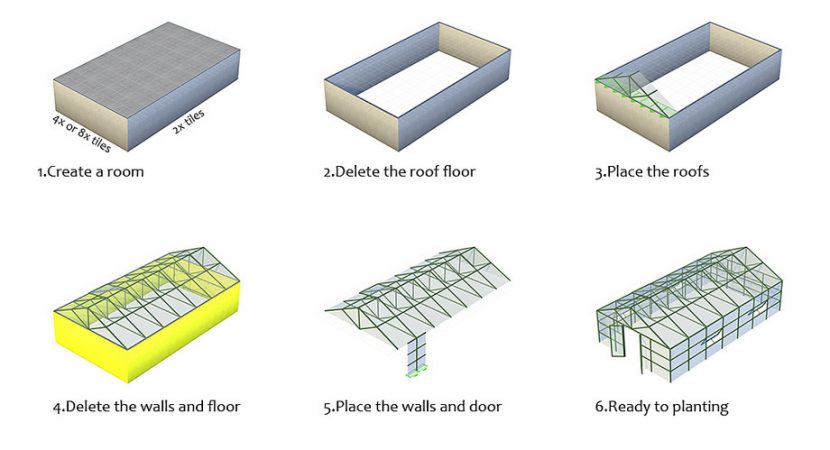 4x or 8x tiles
2x tiles
1.Create a room

2.Delete the roof floor

3.Place the roofs

4.Delete the walls and floor

5.Place the walls and door

6.Ready to planting